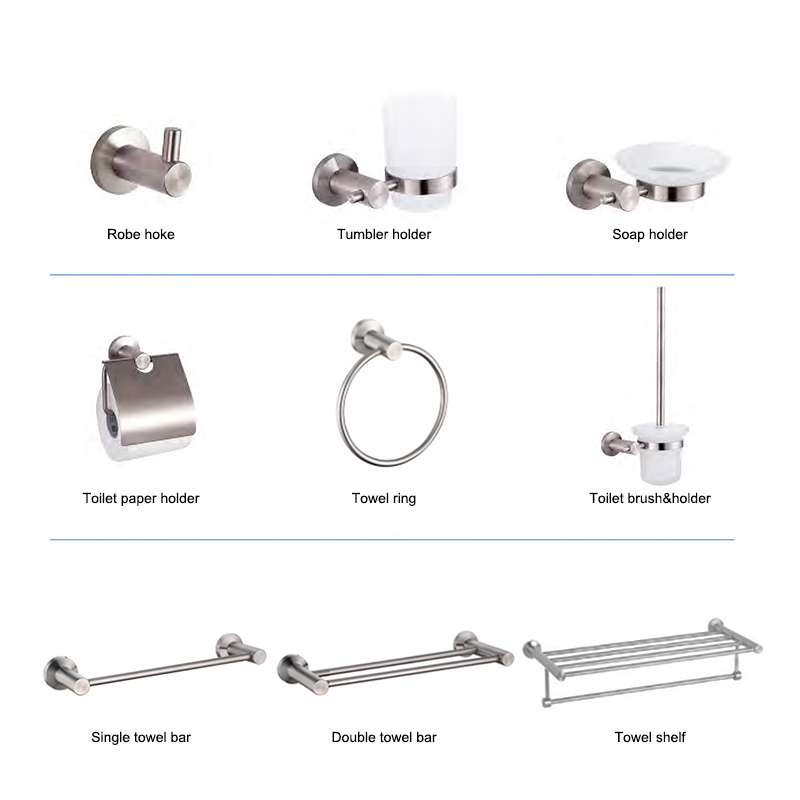 Robe hoke

Tumbler holder

Soap holder

Toilet paper holder

Towel ring

Toilet brush&holder

Single towel bar

Double towel bar

Towel shelf