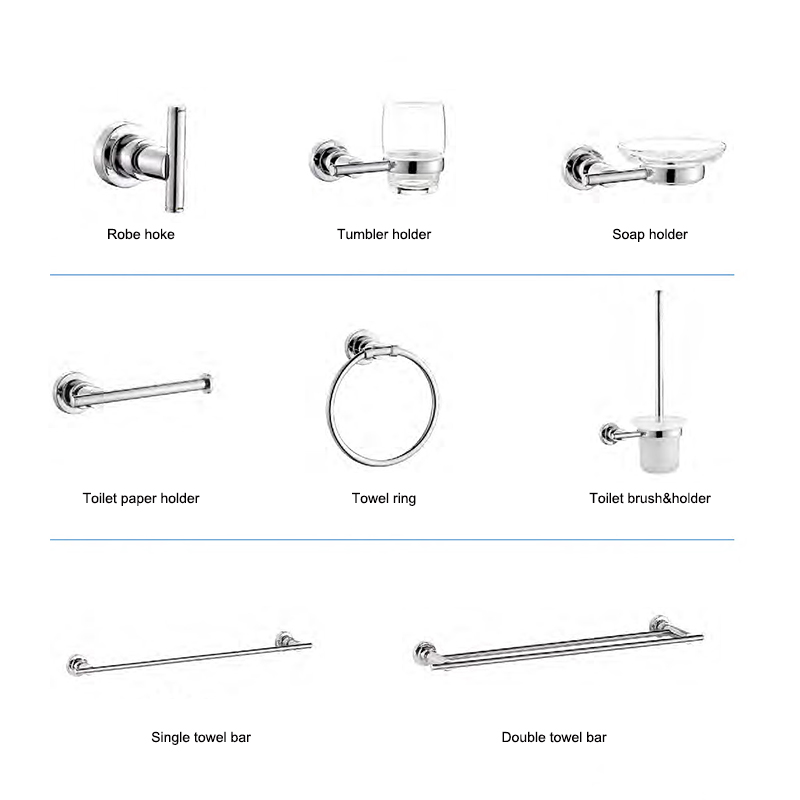 Robe hoke

Tumbler holder

Soap holder

Toilet paper holder

Towel ring

Toilet brush&holder

Single towel bar

Double towel bar