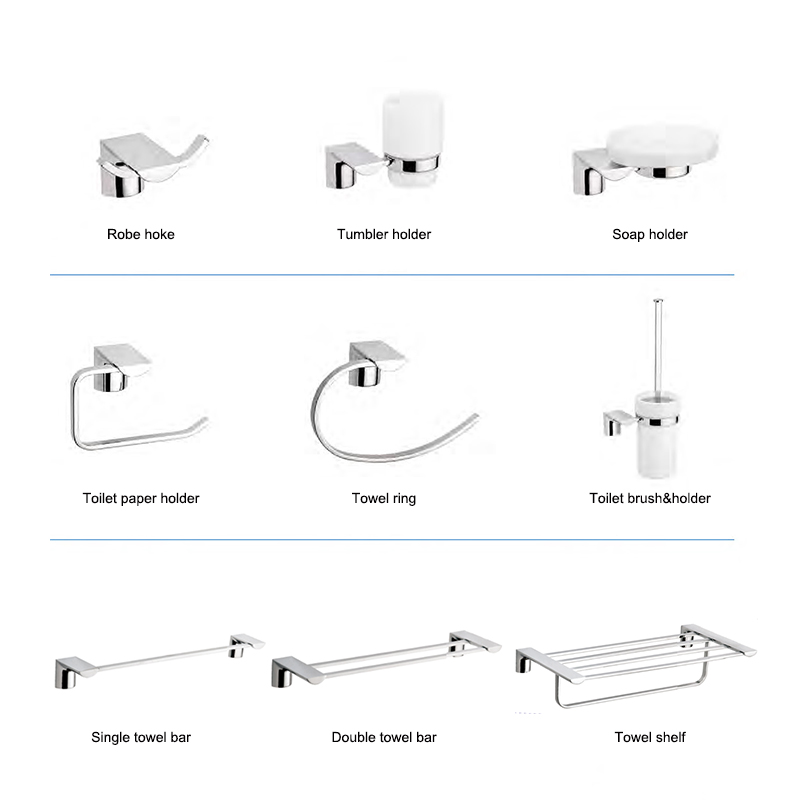 Robe hoke

Tumbler holder

Soap holder

Toilet paper holder

Towel ring

Toilet brush&holder

Single towel bar

Double towel bar

Towel shelf