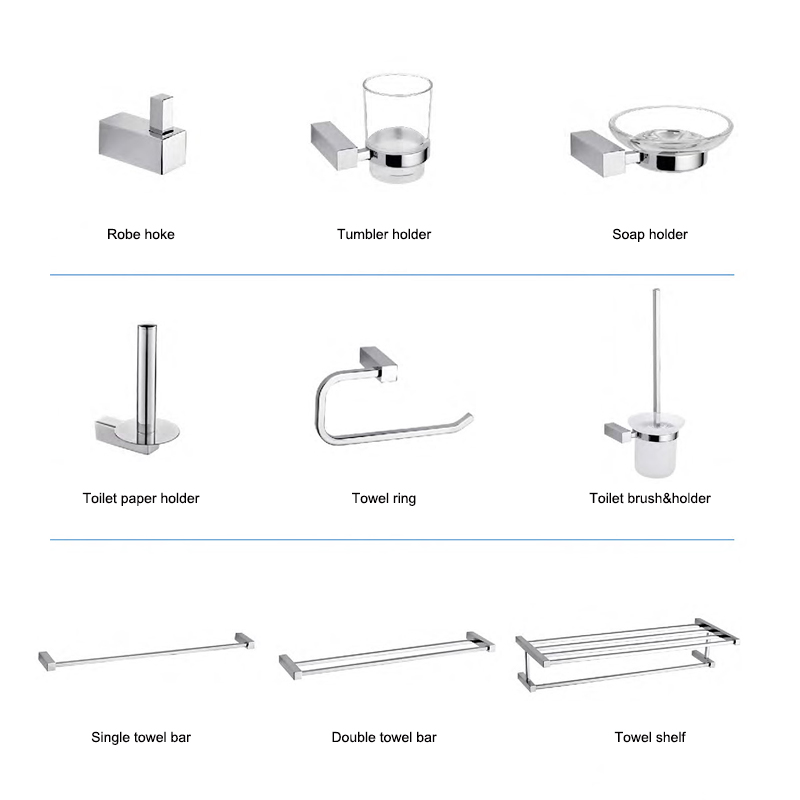 Robe hoke

Tumbler holder

Soap holder

Toilet paper holder

Towel ring

Toilet brush&holder

Single towel bar

Double towel bar

Towel shelf